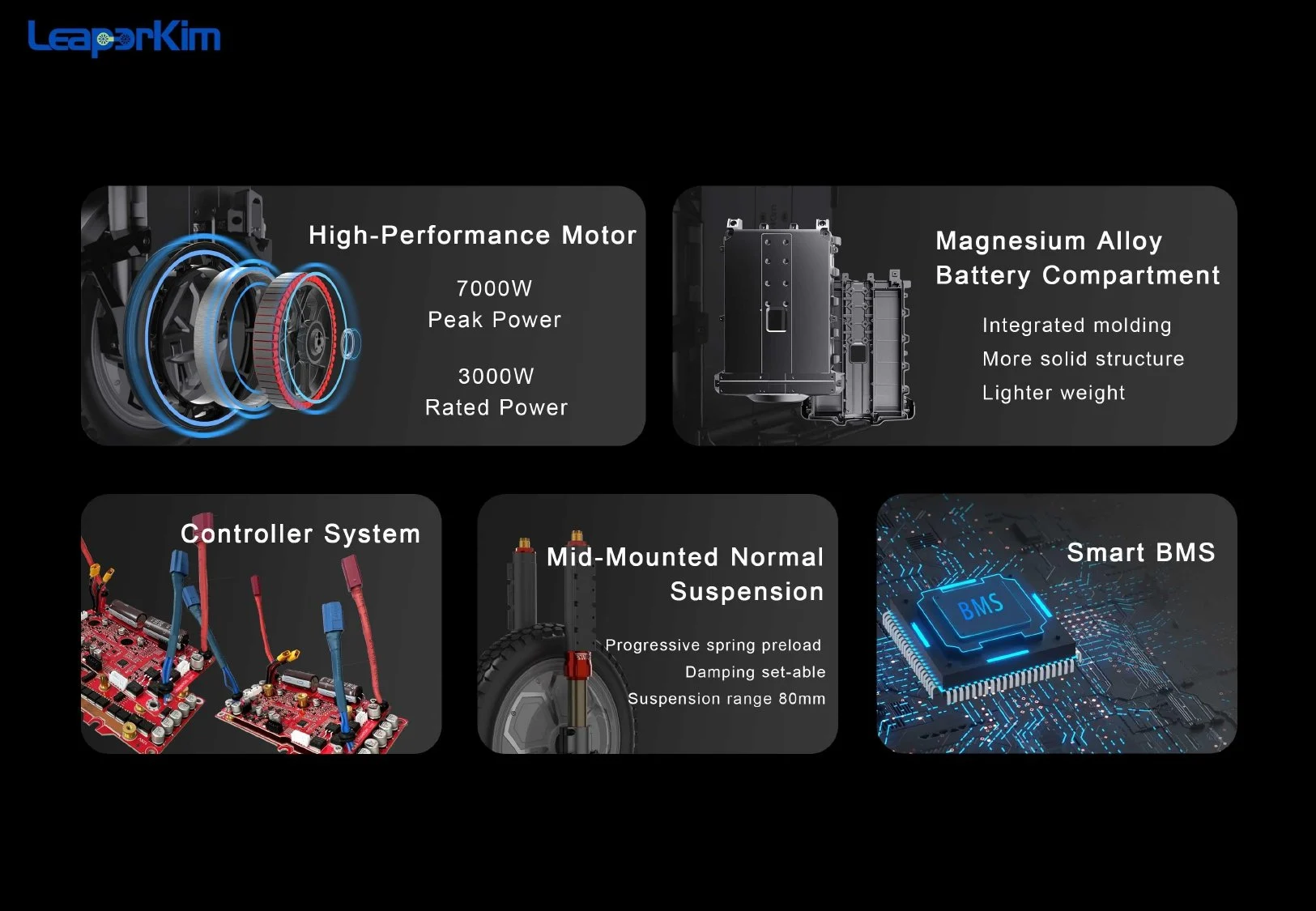 LeaperKim

High-Performance Motor

7000W
Peak Power

3000W
Rated Power

Magnesium Alloy
Battery Compartment

Integrated molding
More solid structure
Lighter weight

Controller System

Mid-Mounted Normal
Suspension

Progressive spring preload
Damping set-able
Suspension range 80mm

Smart BMS

BMS